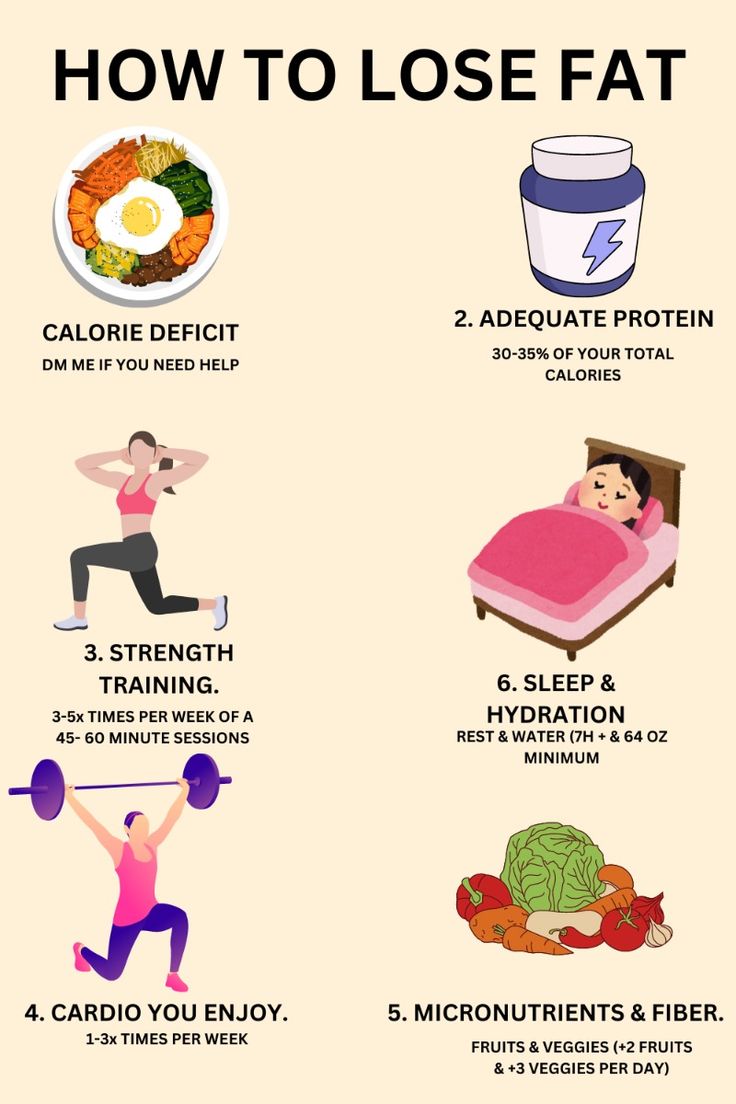 HOW TO LOSE FAT

CALORIE DEFICIT
DM ME IF YOU NEED HELP

2. ADEQUATE PROTEIN
30-35% OF YOUR TOTAL CALORIES

3. STRENGTH TRAINING.
3-5x TIMES PER WEEK OF A 45- 60 MINUTE SESSIONS

6. SLEEP & HYDRATION
REST & WATER (7H + & 64 OZ MINIMUM

4. CARDIO YOU ENJOY.
1-3x TIMES PER WEEK

5. MICRONUTRIENTS & FIBER.
FRUITS & VEGGIES (+2 FRUITS & +3 VEGGIES PER DAY)